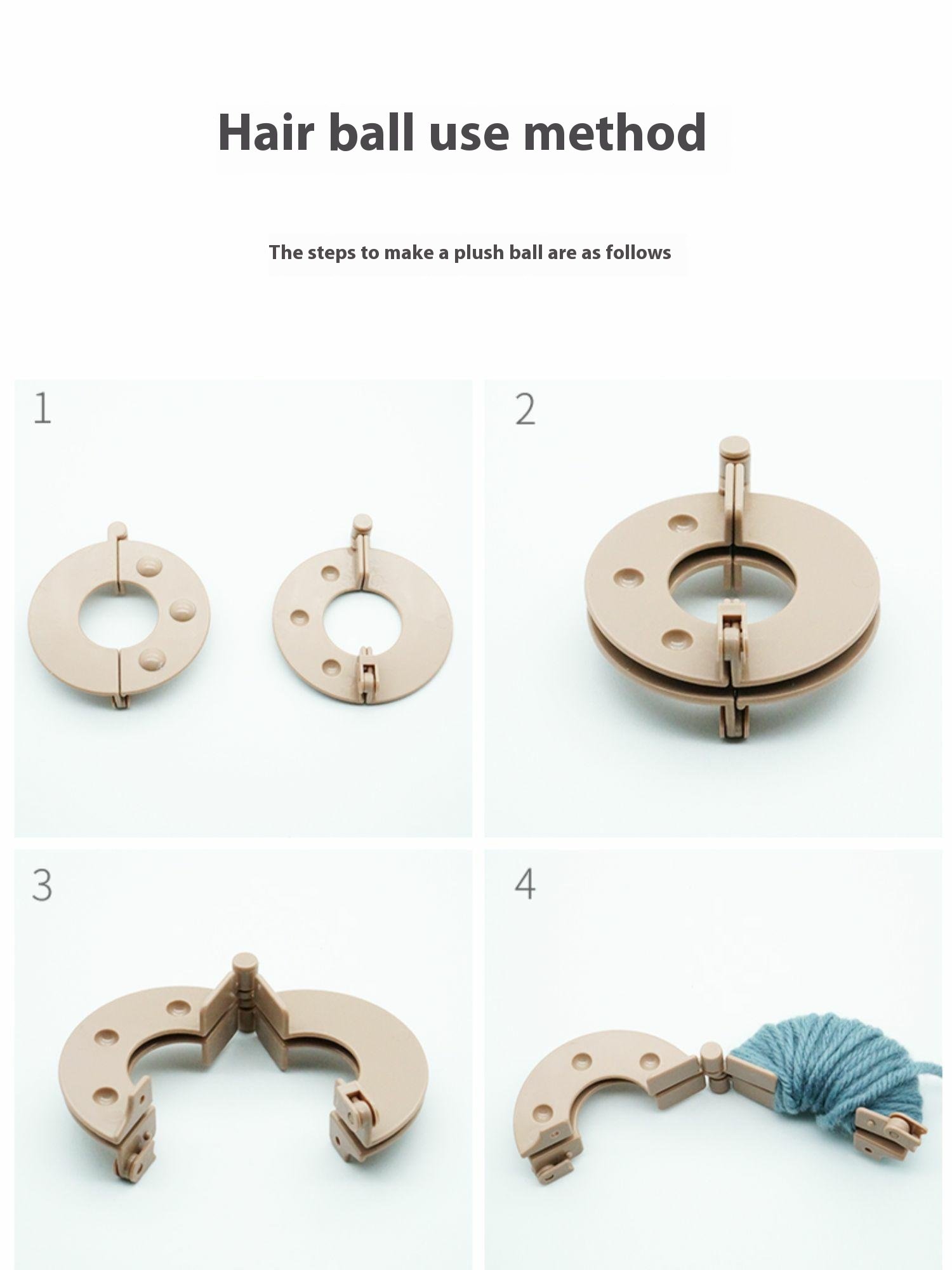 Hair ball use method

The steps to make a plush ball are as follows

1

2

3

4